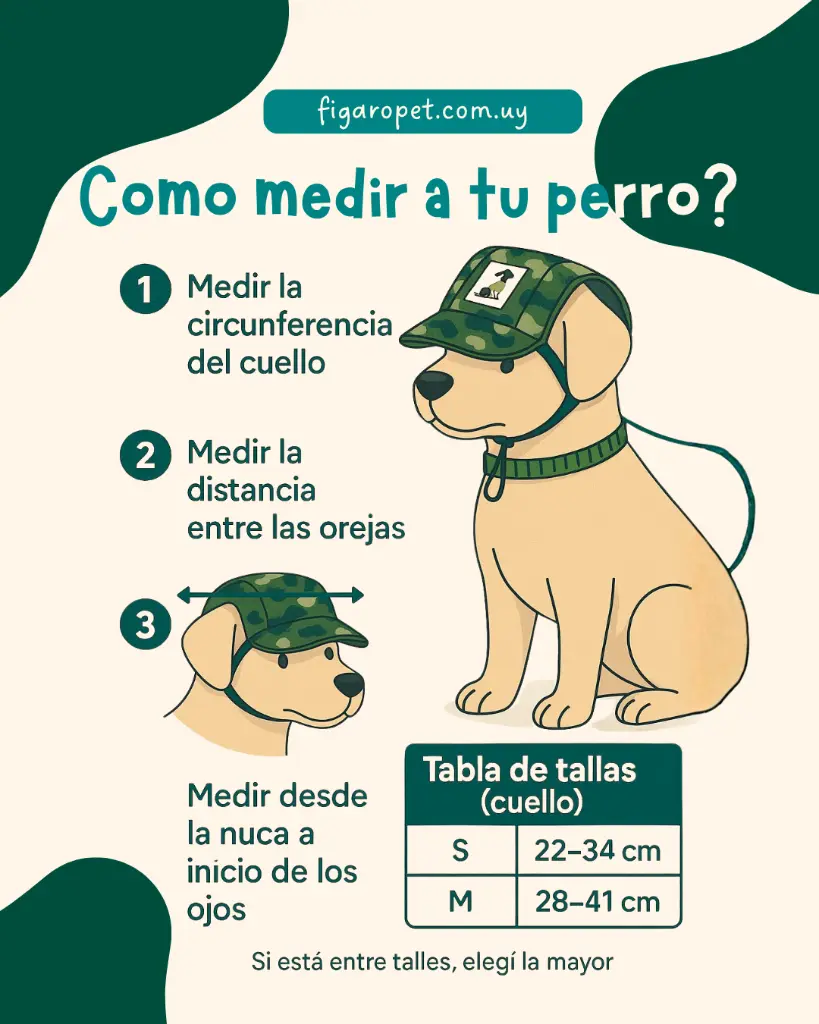 figaropet.com.uy

Como medir a tu perro?

1 Medir la circunferencia del cuello

2 Medir la distancia entre las orejas

3

Medir desde la nuca a inicio de los ojos

Tabla de tallas (cuello)

| S | 22–34 cm |
|---|---|
| M | 28–41 cm |

Si está entre talles, elegí la mayor